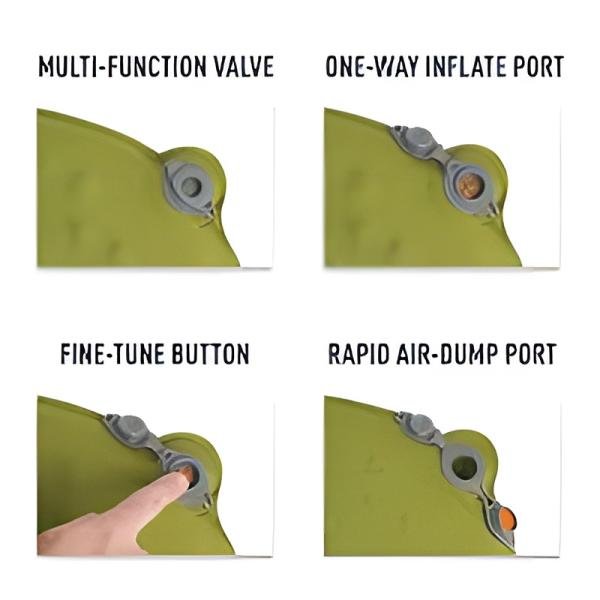 MULTI-FUNCTION VALVE

ONE-WAY INFLATE PORT

FINE-TUNE BUTTON

RAPID AIR-DUMP PORT