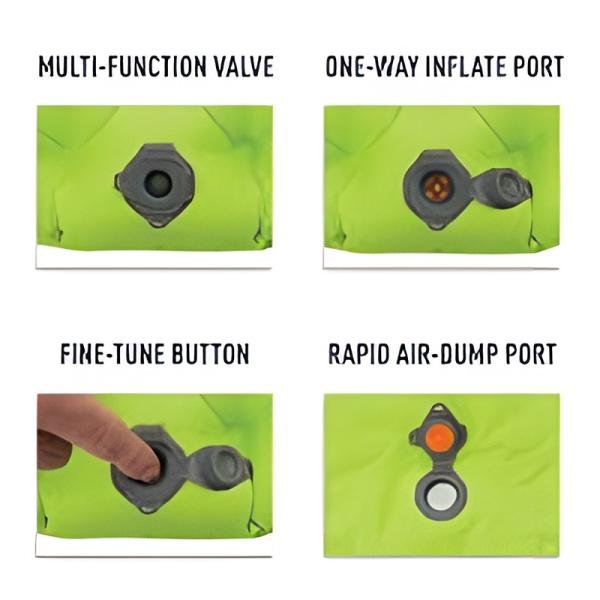 MULTI-FUNCTION VALVE

ONE-WAY INFLATE PORT

FINE-TUNE BUTTON

RAPID AIR-DUMP PORT