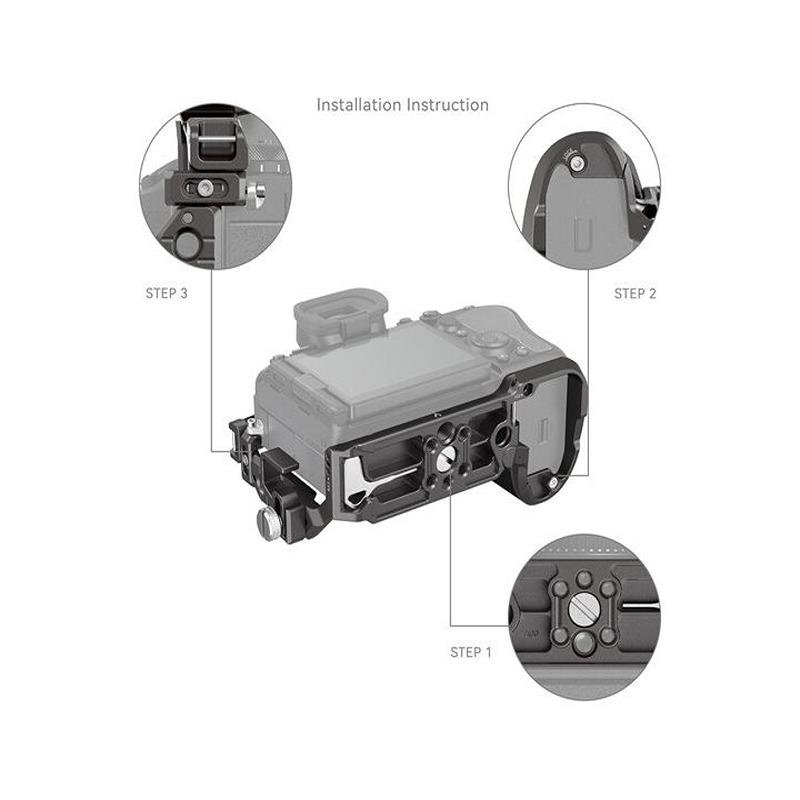 Installation Instruction

STEP 3

STEP 2

STEP 1