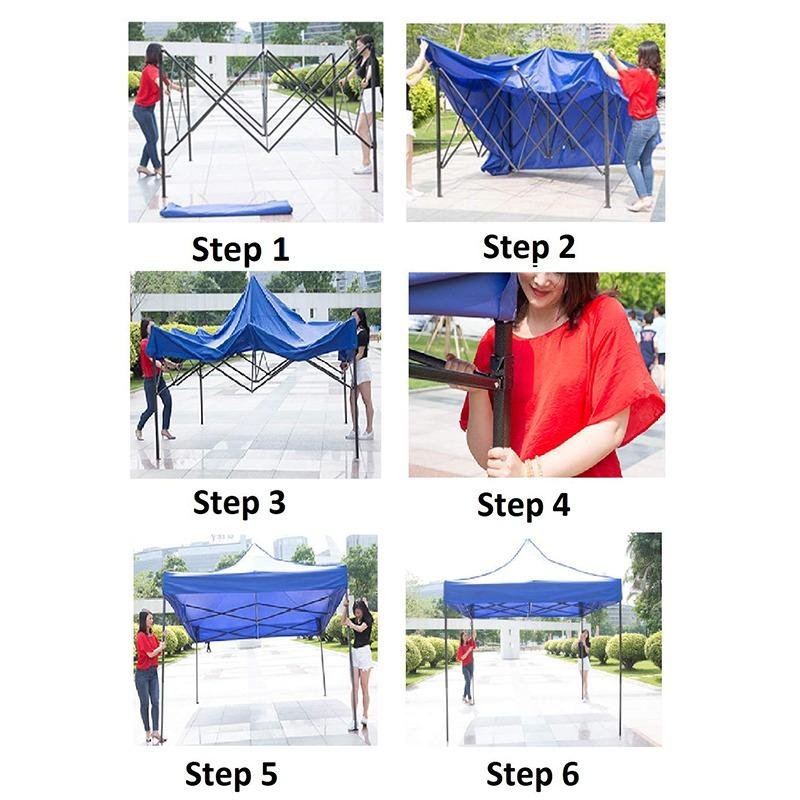 Step 1

Step 2

Step 3

Step 4

Step 5

Step 6