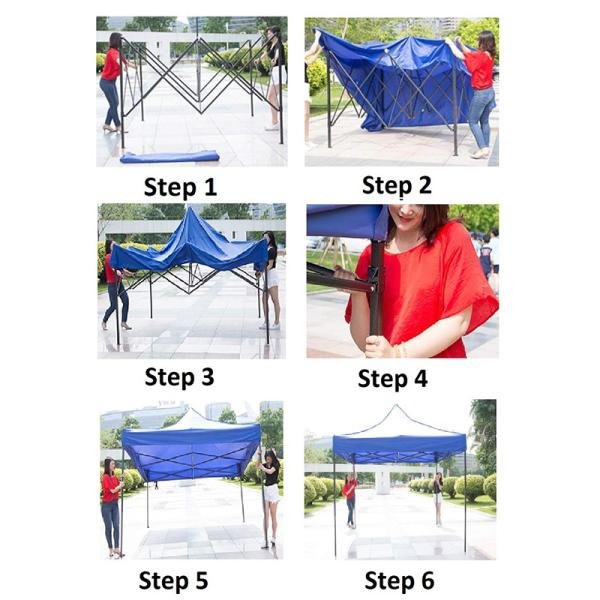 Step 1

Step 2

Step 3

Step 4

Step 5

Step 6