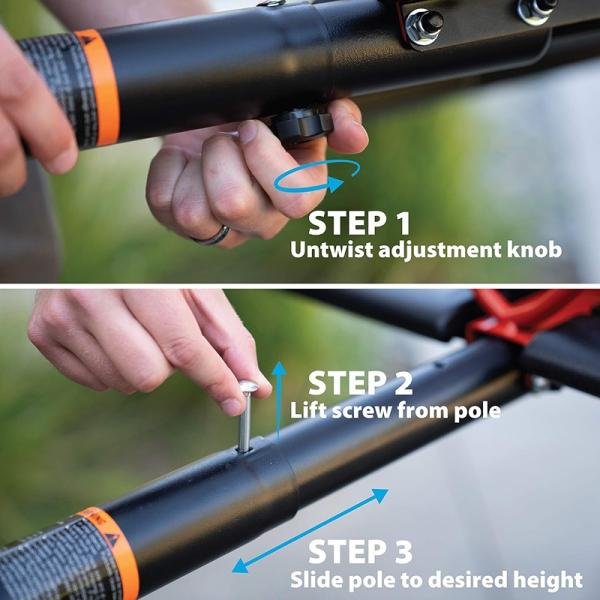 STEP 1
Untwist adjustment knob

STEP 2
Lift screw from pole

STEP 3
Slide pole to desired height