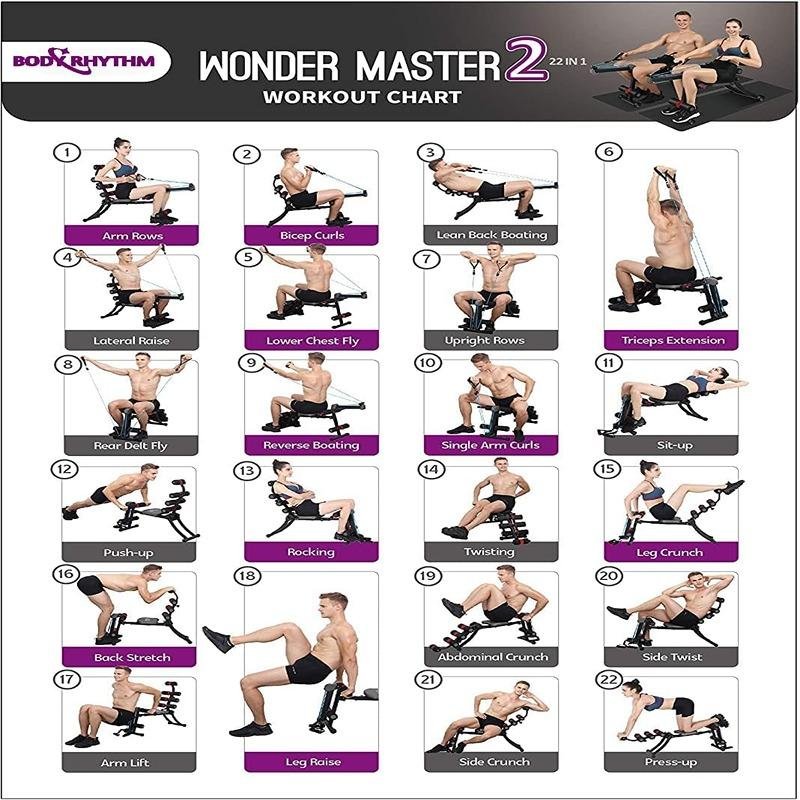 BODY RHYTHM

WONDER MASTER 2 22 IN 1
WORKOUT CHART

1
Arm Rows

2
Bicep Curls

3
Lean Back Boating

6
Triceps Extension

4
Lateral Raise

5
Lower Chest Fly

7
Upright Rows

8
Rear Delt Fly

9
Reverse Boating

10
Single Arm Curls

11
Sit-up

12
Push-up

13
Rocking

14
Twisting

15
Leg Crunch

16
Back Stretch

18
Leg Raise

19
Abdominal Crunch

20
Side Twist

17
Arm Lift

21
Side Crunch

22
Press-up